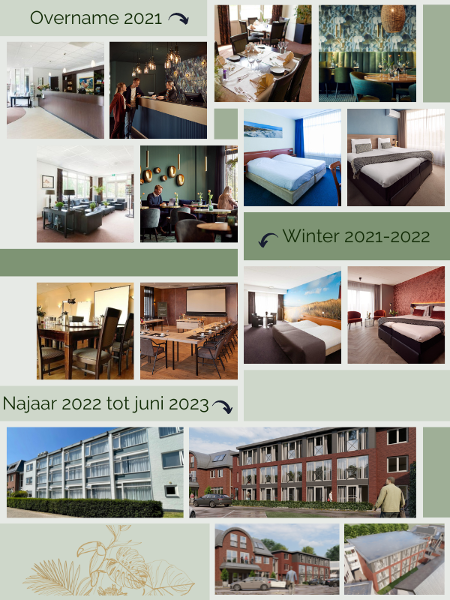 Overname 2021

Winter 2021-2022

Najaar 2022 tot juni 2023